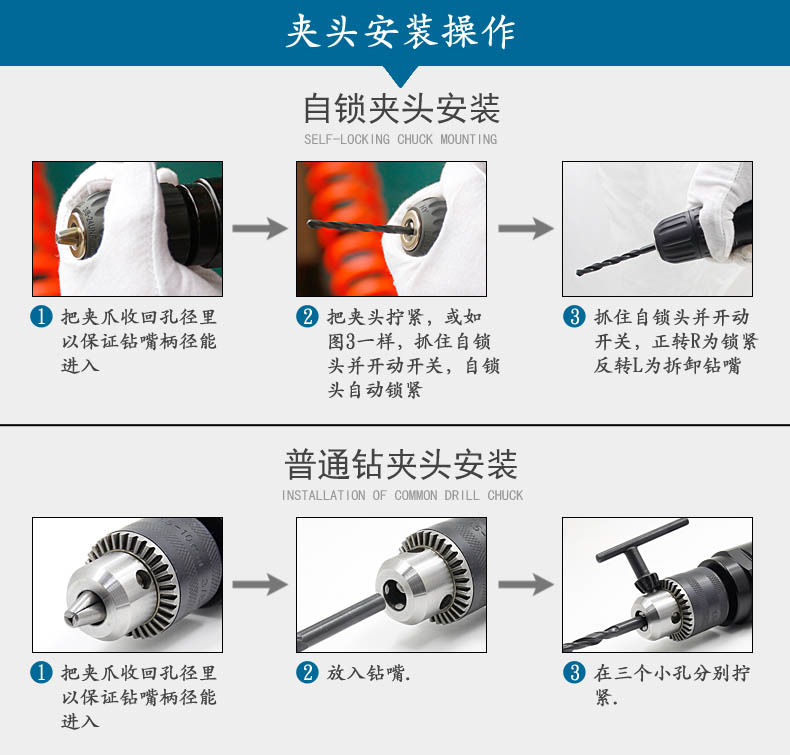 夹头安装操作

自锁夹头安装
SELF-LOCKING CHUCK MOUNTING

1 把夹爪收回孔径里以保证钻嘴柄径能进入

2 把夹头拧紧，或如图3一样，抓住自锁头并开动开关，自锁头自动锁紧

3 抓住自锁头并开动开关，正转R为锁紧反转L为拆卸钻嘴

普通钻夹头安装
INSTALLATION OF COMMON DRILL CHUCK

1 把夹爪收回孔径里以保证钻嘴柄径能进入

2 放入钻嘴.

3 在三个小孔分别拧紧.